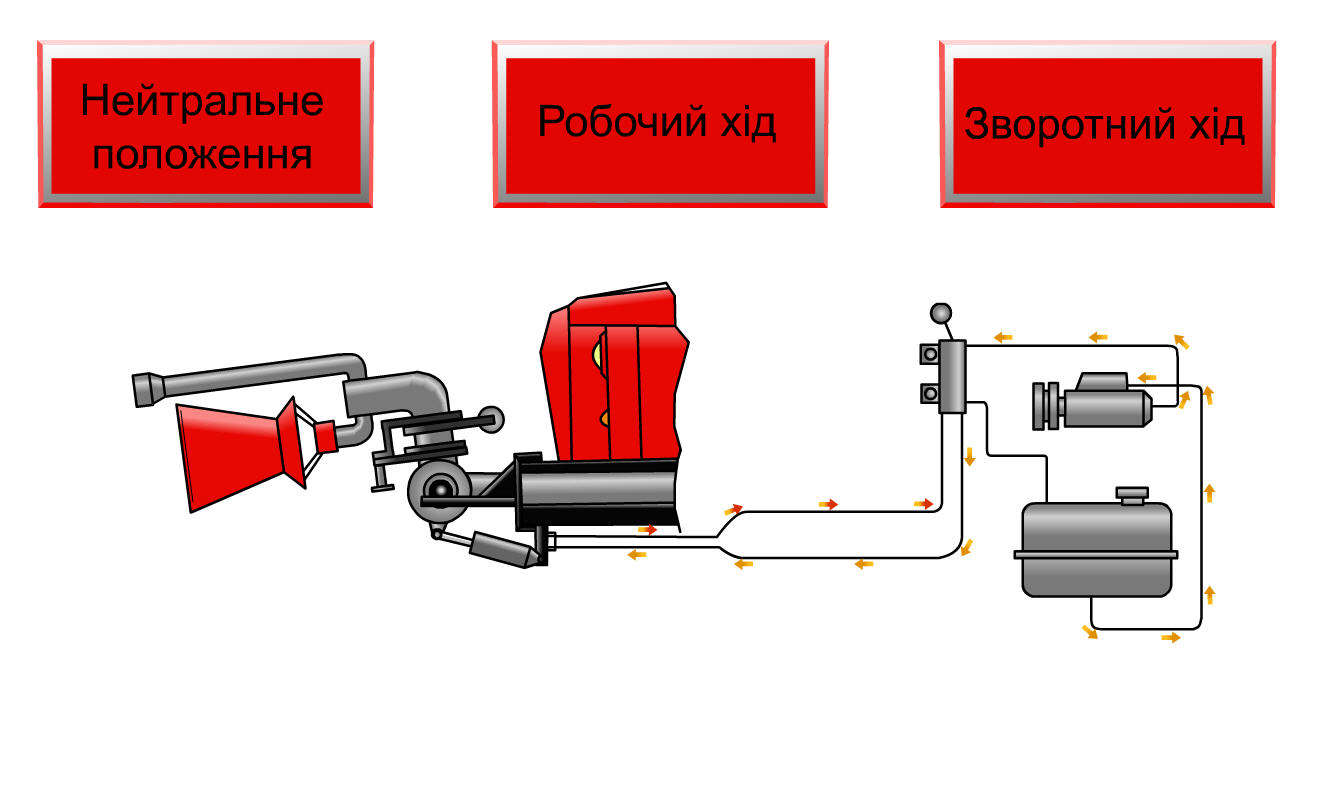 Нейтральне положення

Робочий хід

Зворотний хід